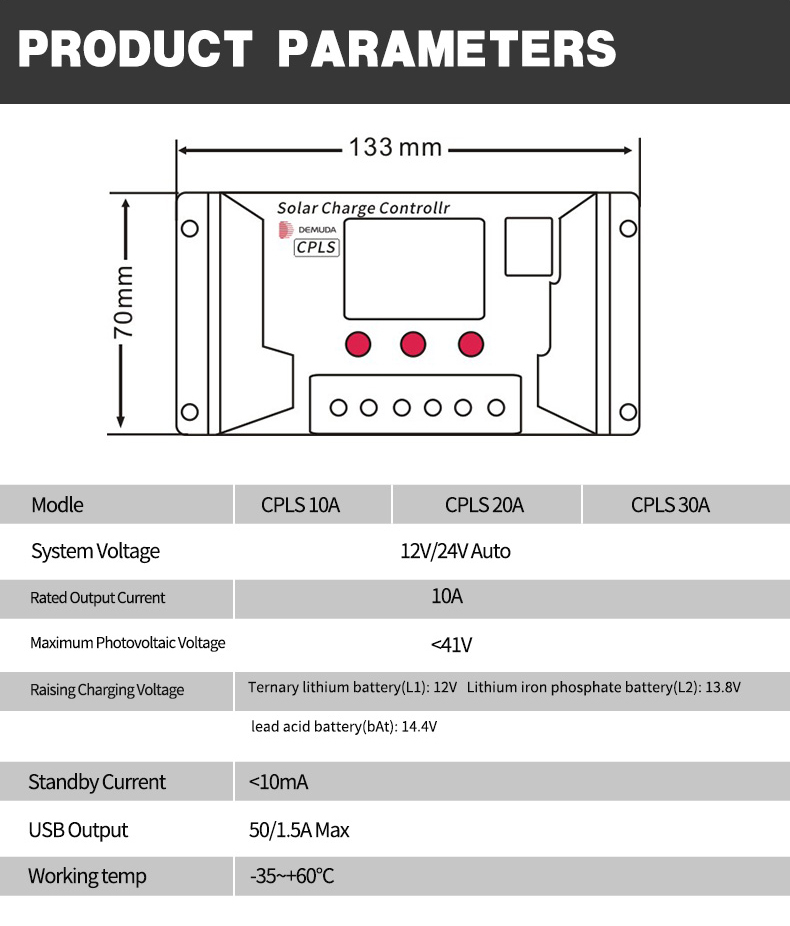 PRODUCT PARAMETERS

133 mm

70mm

Solar Charge Controllr

DEMUDA

CPLS

| Modle | CPLS 10A | CPLS 20A | CPLS 30A |
|---|---|---|---|
| System Voltage | 12V/24V Auto | | |
| Rated Output Current | 10A | | |
| Maximum Photovoltaic Voltage | <41V | | |
| Raising Charging Voltage | Ternary lithium battery(L1): 12V Lithium iron phosphate battery(L2): 13.8V | | |
| | lead acid battery(bAt): 14.4V | | |
| Standby Current | <10mA | | |
| USB Output | 50/1.5A Max | | |
| Working temp | -35~+60°C | | |